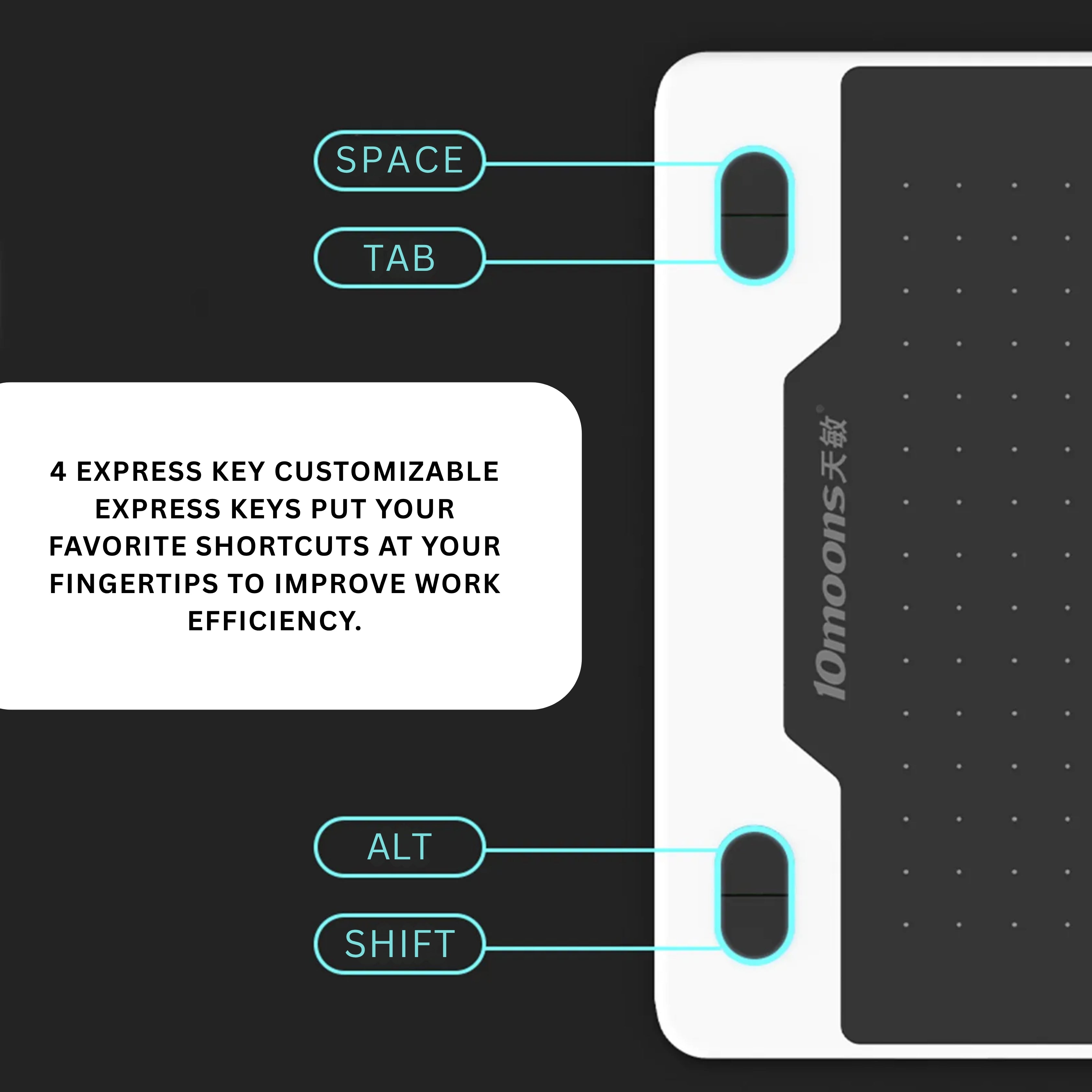 SPACE

TAB

4 EXPRESS KEY CUSTOMIZABLE EXPRESS KEYS PUT YOUR FAVORITE SHORTCUTS AT YOUR FINGERTIPS TO IMPROVE WORK EFFICIENCY.

10moons天敏®

ALT

SHIFT